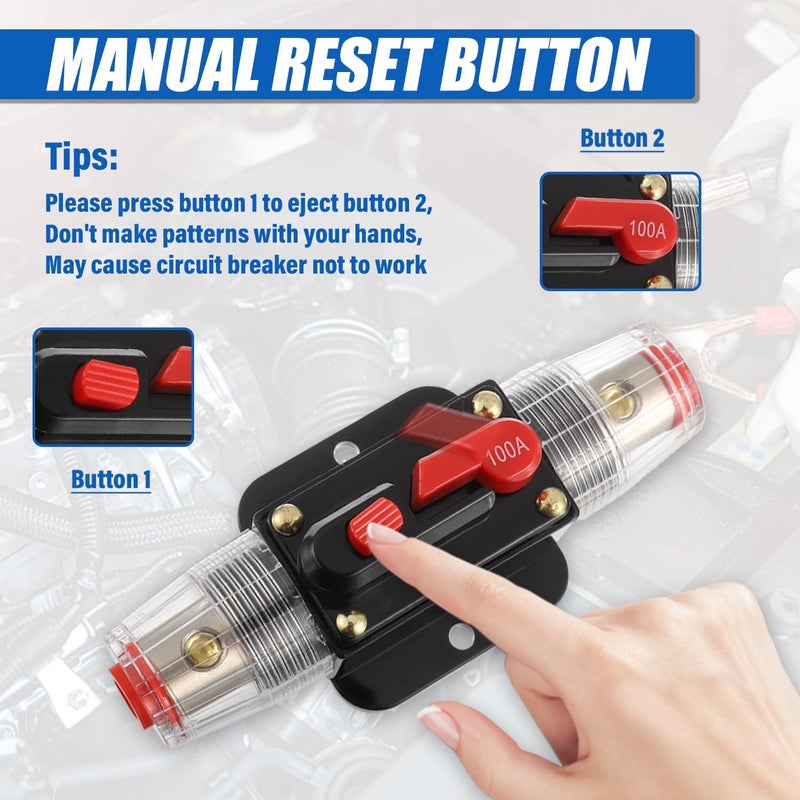 MANUAL RESET BUTTON

Tips:

Please press button 1 to eject button 2, Don't make patterns with your hands, May cause circuit breaker not to work

Button 2

100A

Button 1

100A